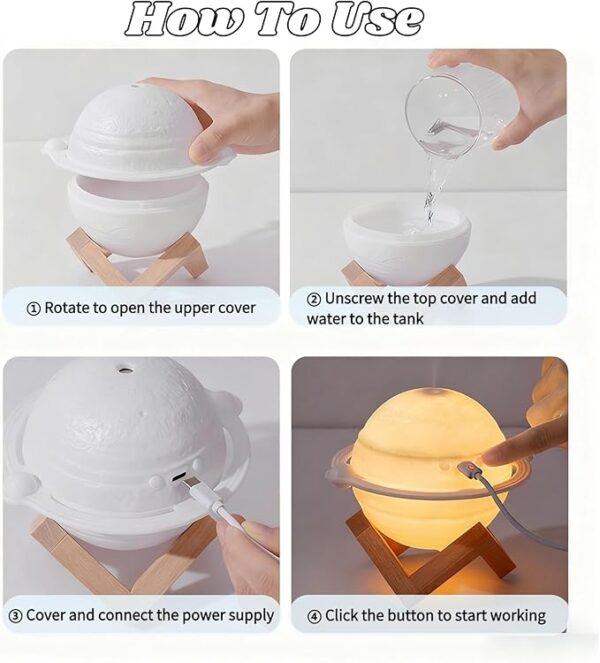 How To Use

① Rotate to open the upper cover

② Unscrew the top cover and add water to the tank

③ Cover and connect the power supply

④ Click the button to start working